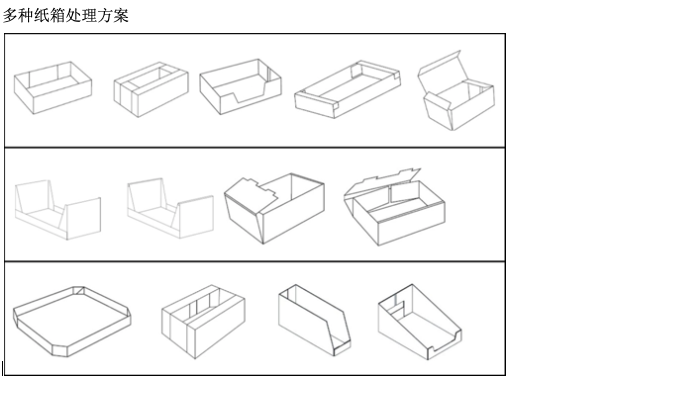 多种纸箱处理方案