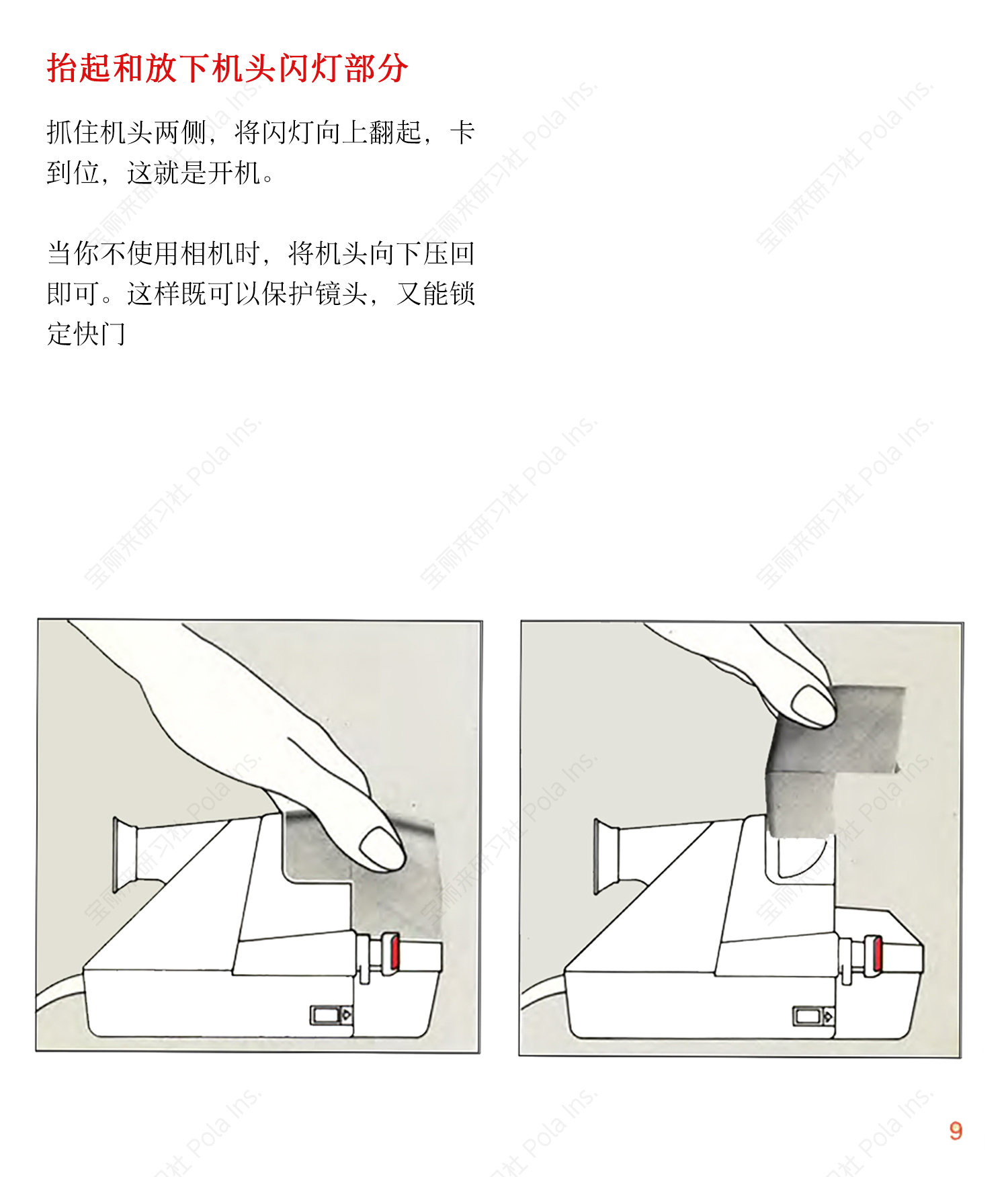 抬起和放下机头闪灯部分

抓住机头两侧，将闪灯向上翻起，卡到位，这就是开机。

当你不使用相机时，将机头向下压回即可。这样既可以保护镜头，又能锁定快门

宝丽来研习社 Pola Ins.

9