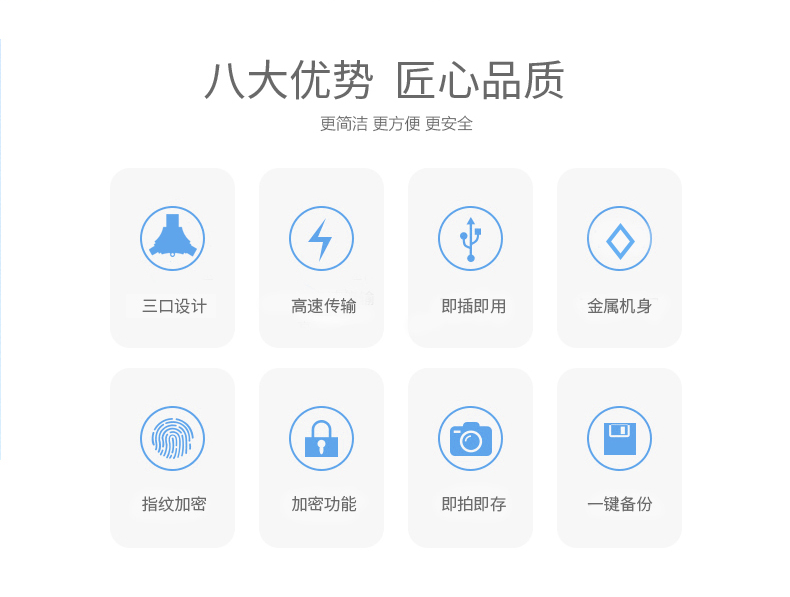 八大优势 匠心品质

更简洁 更方便 更安全

三口设计

高速传输

即插即用

金属机身

指纹加密

加密功能

即拍即存

一键备份