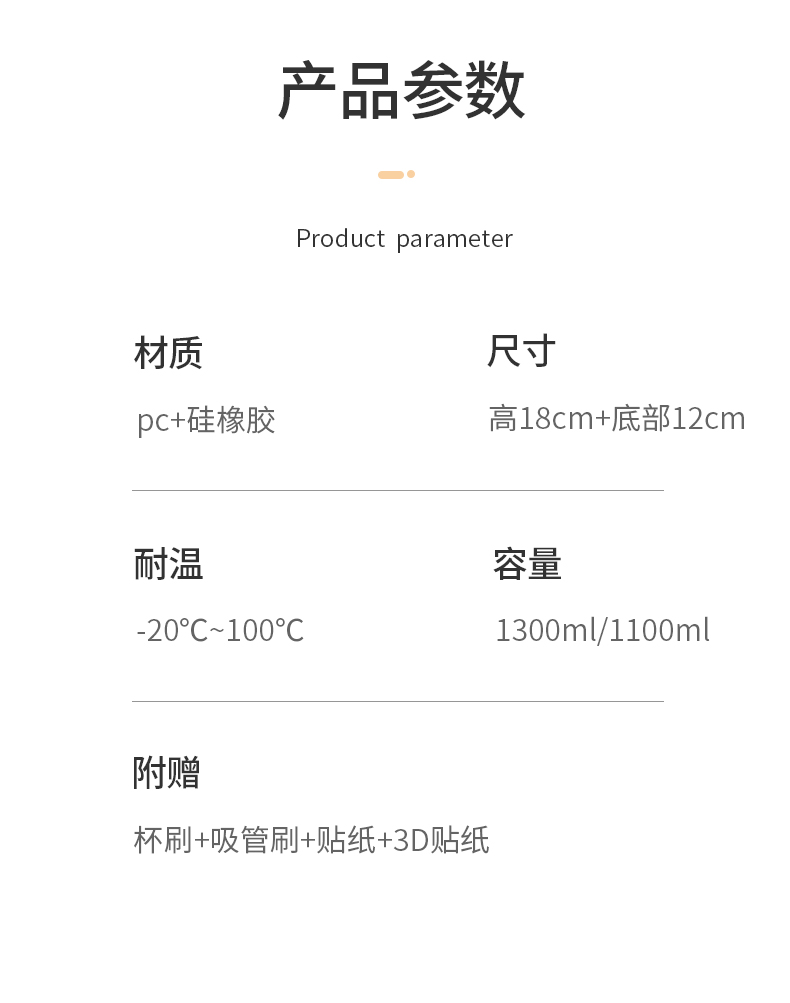 产品参数

Product parameter

材质

pc+硅橡胶

尺寸

高18cm+底部12cm

耐温

-20℃~100℃

容量

1300ml/1100ml

附赠

杯刷+吸管刷+贴纸+3D贴纸