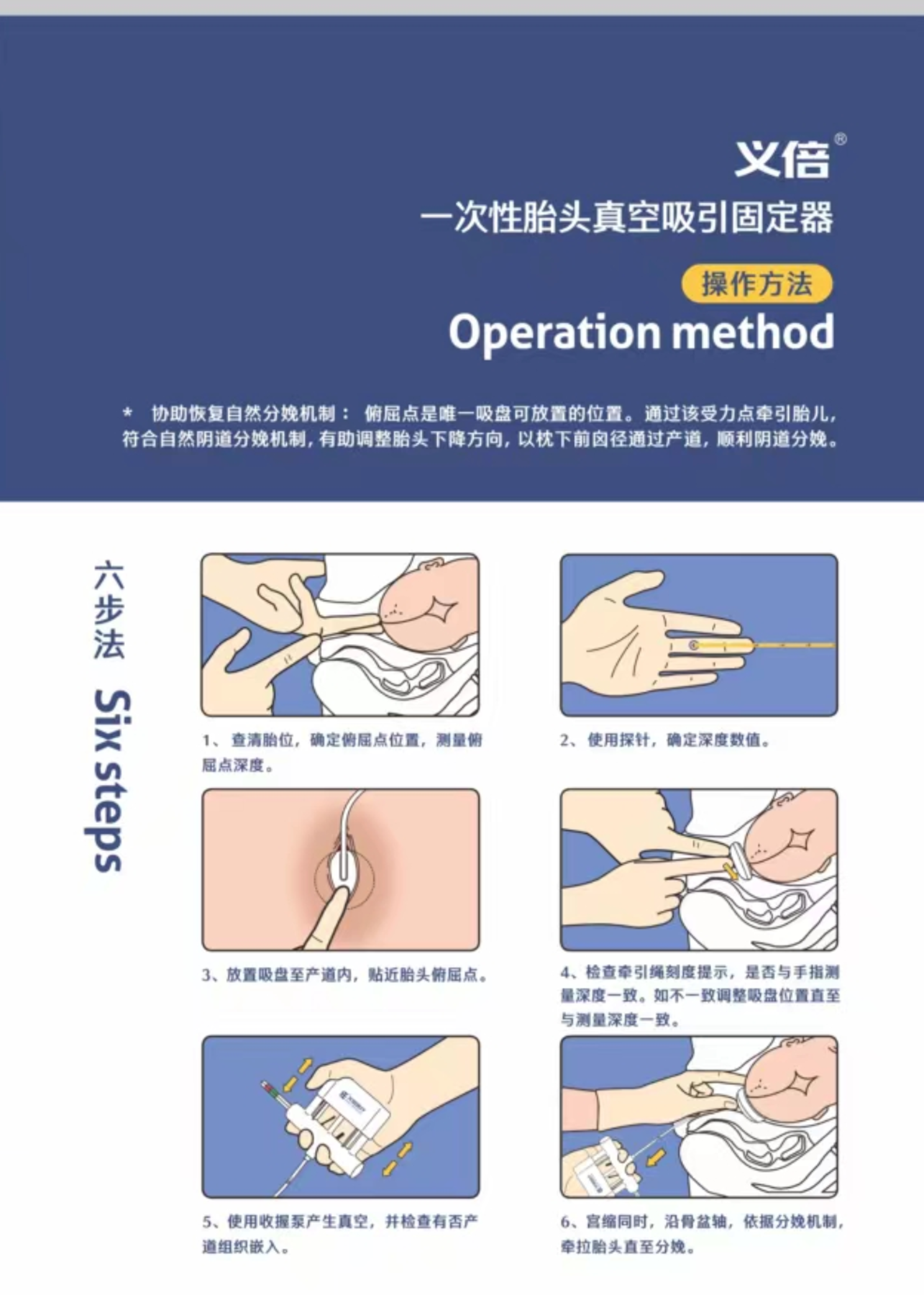 义倍®

一次性胎头真空吸引固定器

操作方法

Operation method

* 协助恢复自然分娩机制： 俯屈点是唯一吸盘可放置的位置。通过该受力点牵引胎儿，符合自然阴道分娩机制，有助调整胎头下降方向，以枕下前囟径通过产道，顺利阴道分娩。

六步法 Six steps

1、查清胎位，确定俯屈点位置，测量俯屈点深度。

2、使用探针，确定深度数值。

3、放置吸盘至产道内，贴近胎头俯屈点。

4、检查牵引绳刻度提示，是否与手指测量深度一致。如不一致调整吸盘位置直至与测量深度一致。

5、使用收握泵产生真空，并检查有否产道组织嵌入。

6、宫缩同时，沿骨盆轴，依据分娩机制，牵拉胎头直至分娩。