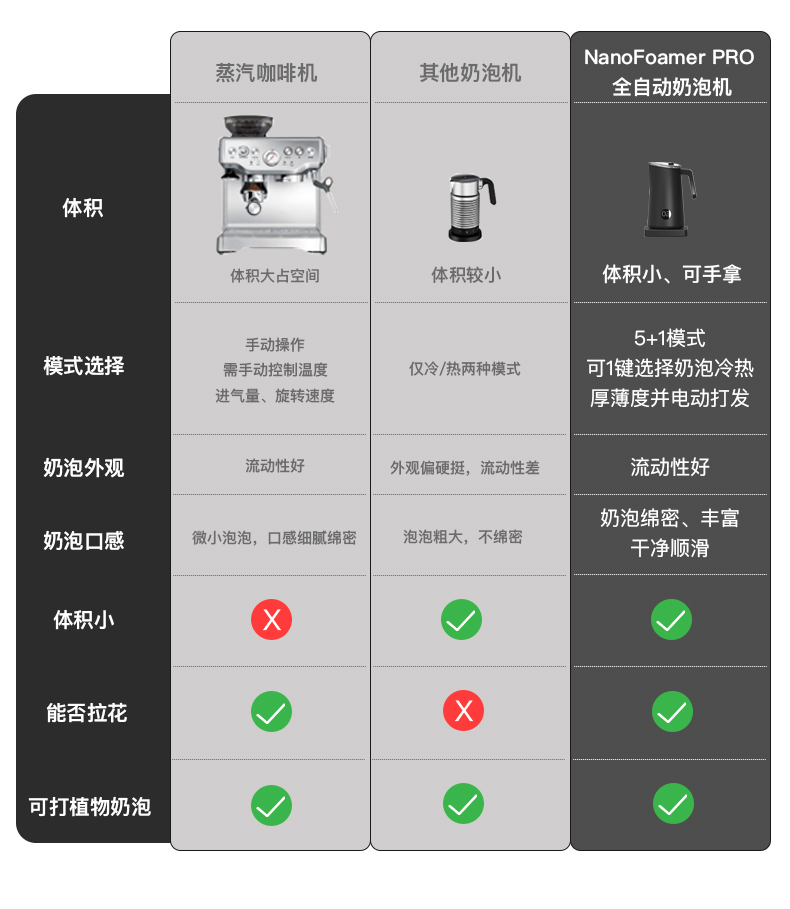 | | 蒸汽咖啡机 | 其他奶泡机 | NanoFoamer PRO 全自动奶泡机 |
|---|---|---|---|
| 体积 | 体积大占空间 | 体积较小 | 体积小、可手拿 |
| 模式选择 | 手动操作 需手动控制温度 进气量、旋转速度 | 仅冷/热两种模式 | 5+1模式 可1键选择奶泡冷热 厚薄度并电动打发 |
| 奶泡外观 | 流动性好 | 外观偏硬挺，流动性差 | 流动性好 |
| 奶泡口感 | 微小泡泡，口感细腻绵密 | 泡泡粗大，不绵密 | 奶泡绵密、丰富 干净顺滑 |
| 体积小 | X | ✓ | ✓ |
| 能否拉花 | ✓ | X | ✓ |
| 可打植物奶泡 | ✓ | ✓ | ✓ |