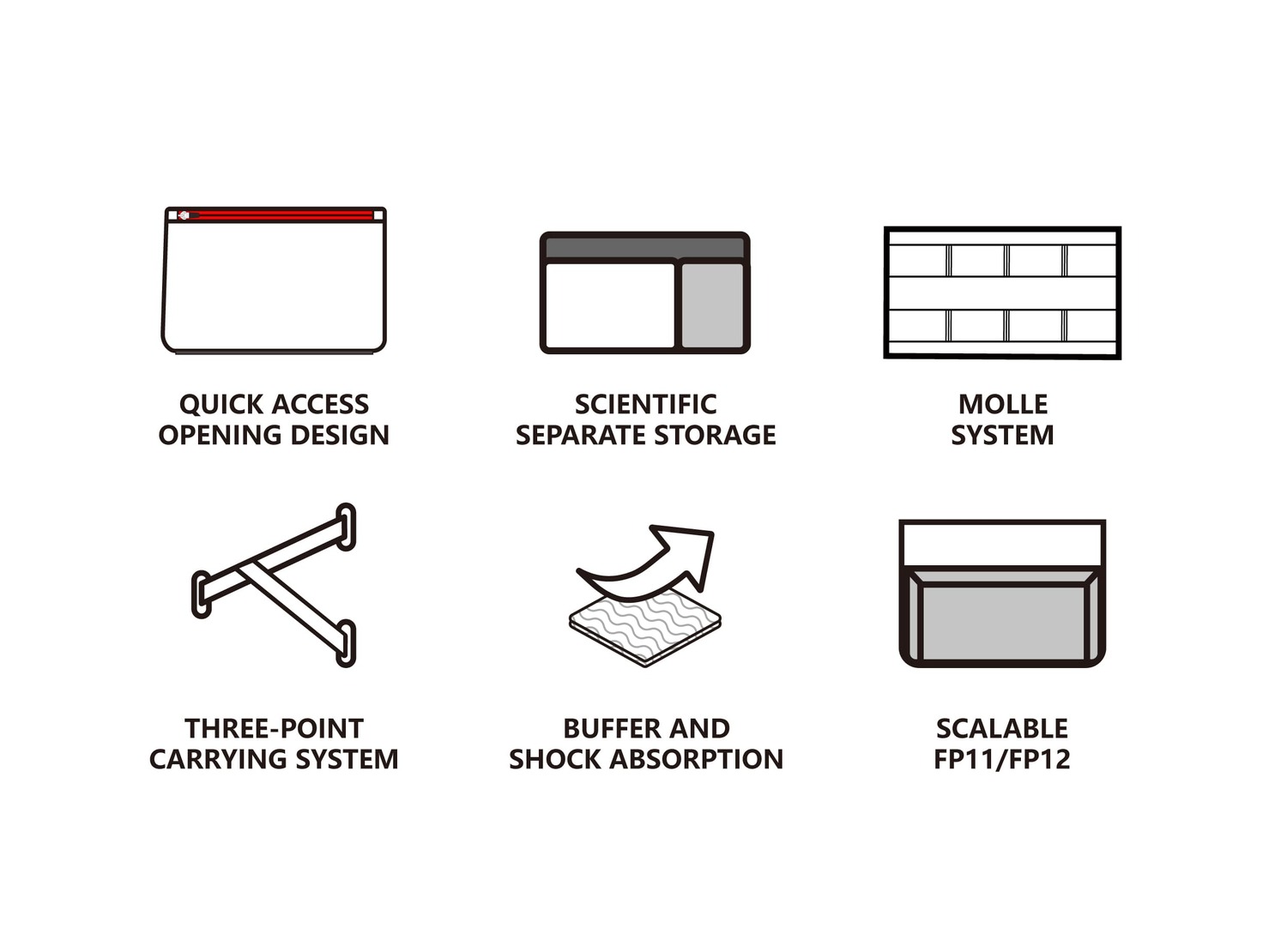 QUICK ACCESS
OPENING DESIGN

SCIENTIFIC
SEPARATE STORAGE

MOLLE
SYSTEM

THREE-POINT
CARRYING SYSTEM

BUFFER AND
SHOCK ABSORPTION

SCALABLE
FP11/FP12